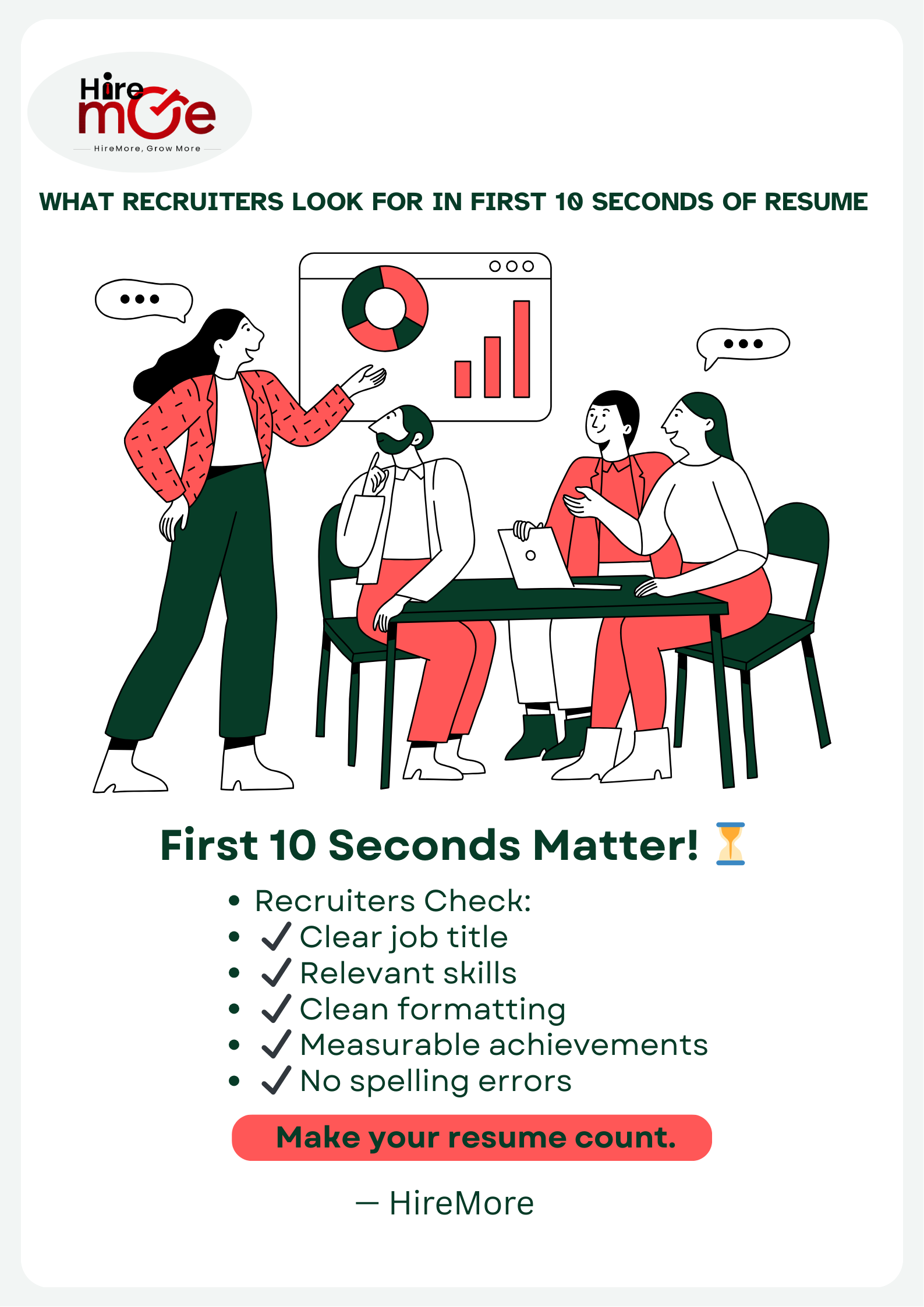 Hire more

HireMore, Grow More

WHAT RECRUITERS LOOK FOR IN FIRST 10 SECONDS OF RESUME

First 10 Seconds Matter! ⏳

- Recruiters Check:
- ✓ Clear job title
- ✓ Relevant skills
- ✓ Clean formatting
- ✓ Measurable achievements
- ✓ No spelling errors

Make your resume count.

— HireMore